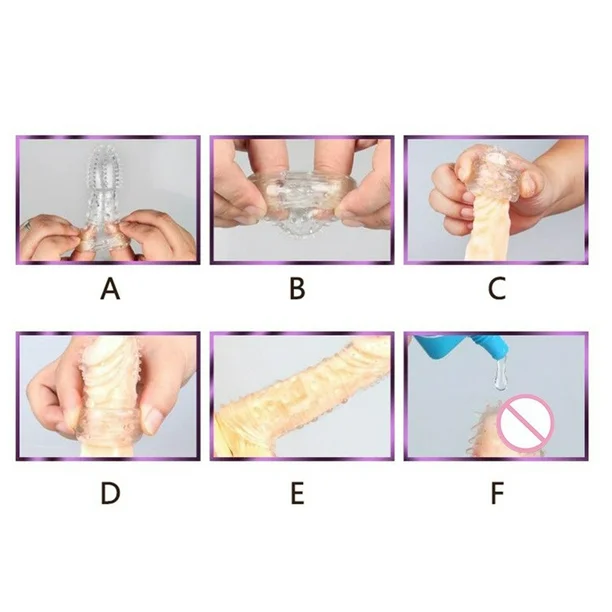 A
B
C
D
E
F