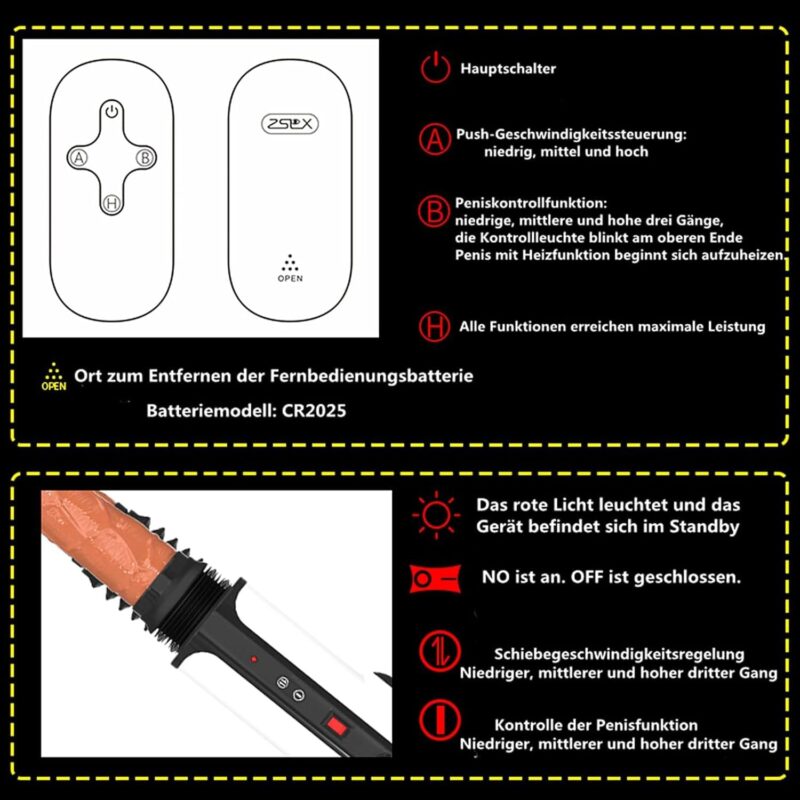 A
B
H
ZSLEX
OPEN

Hauptschalter

A Push-Geschwindigkeitssteuerung: niedrig, mittel und hoch

B Peniskontrollfunktion: niedrige, mittlere und hohe drei Gänge, die Kontrollleuchte blinkt am oberen Ende Penis mit Heizfunktion beginnt sich aufzuheizen.

H Alle Funktionen erreichen maximale Leistung

OPEN Ort zum Entfernen der Fernbedienungsbatterie

Batteriemodell: CR2025

Das rote Licht leuchtet und das Gerät befindet sich im Standby

NO ist an. OFF ist geschlossen.

Schiebegeschwindigkeitsregelung
Niedriger, mittlerer und hoher dritter Gang

Kontrolle der Penisfunktion
Niedriger, mittlerer und hoher dritter Gang